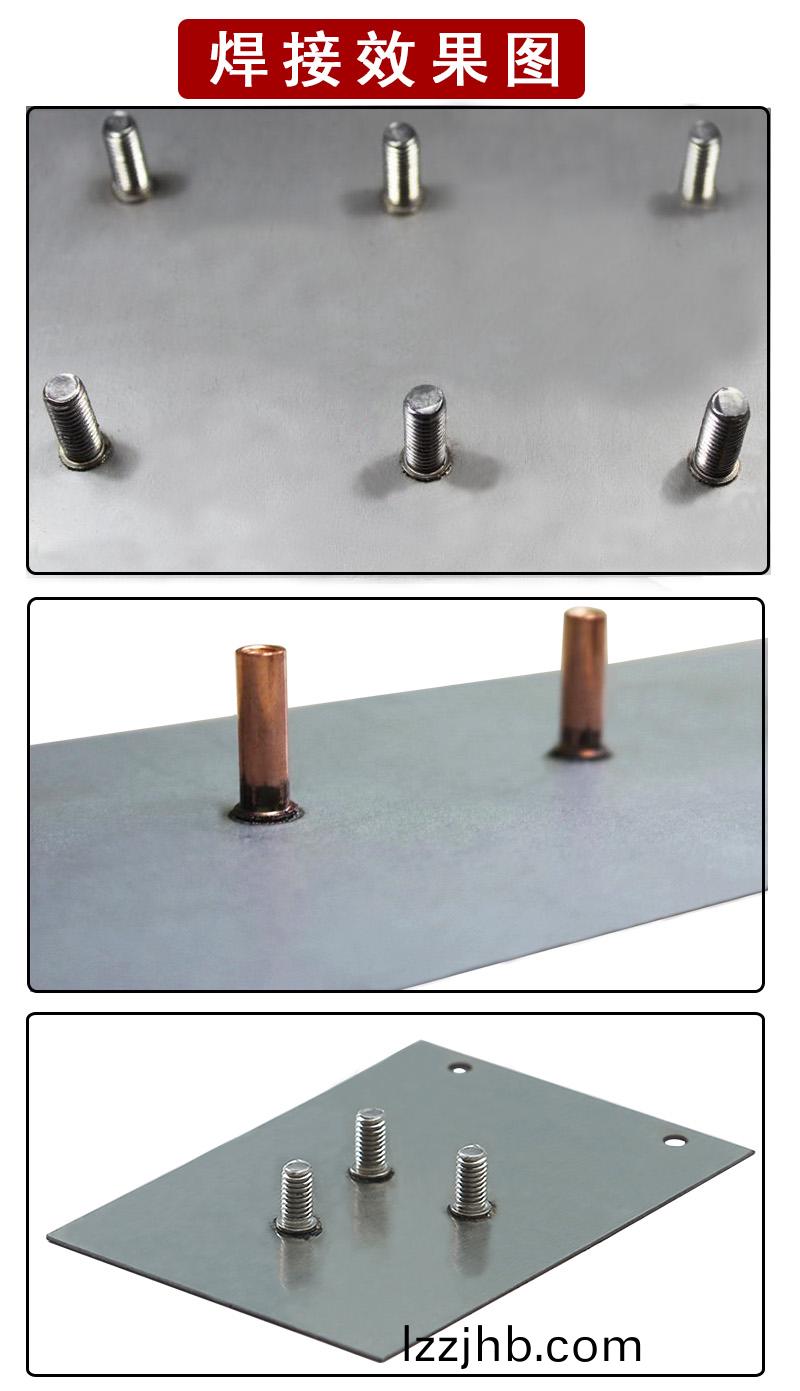 焊接效果图

lzzjhb.com